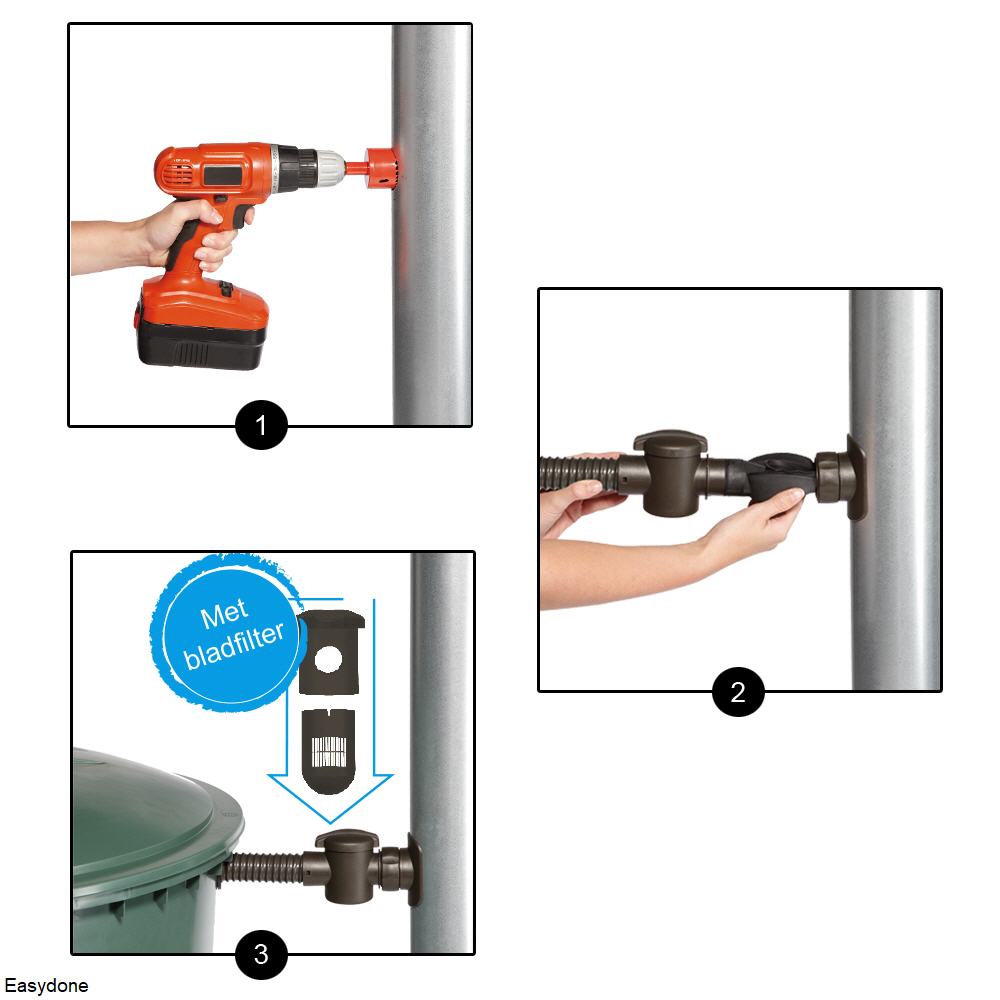 1

2

Met bladfilter

3

Easydone